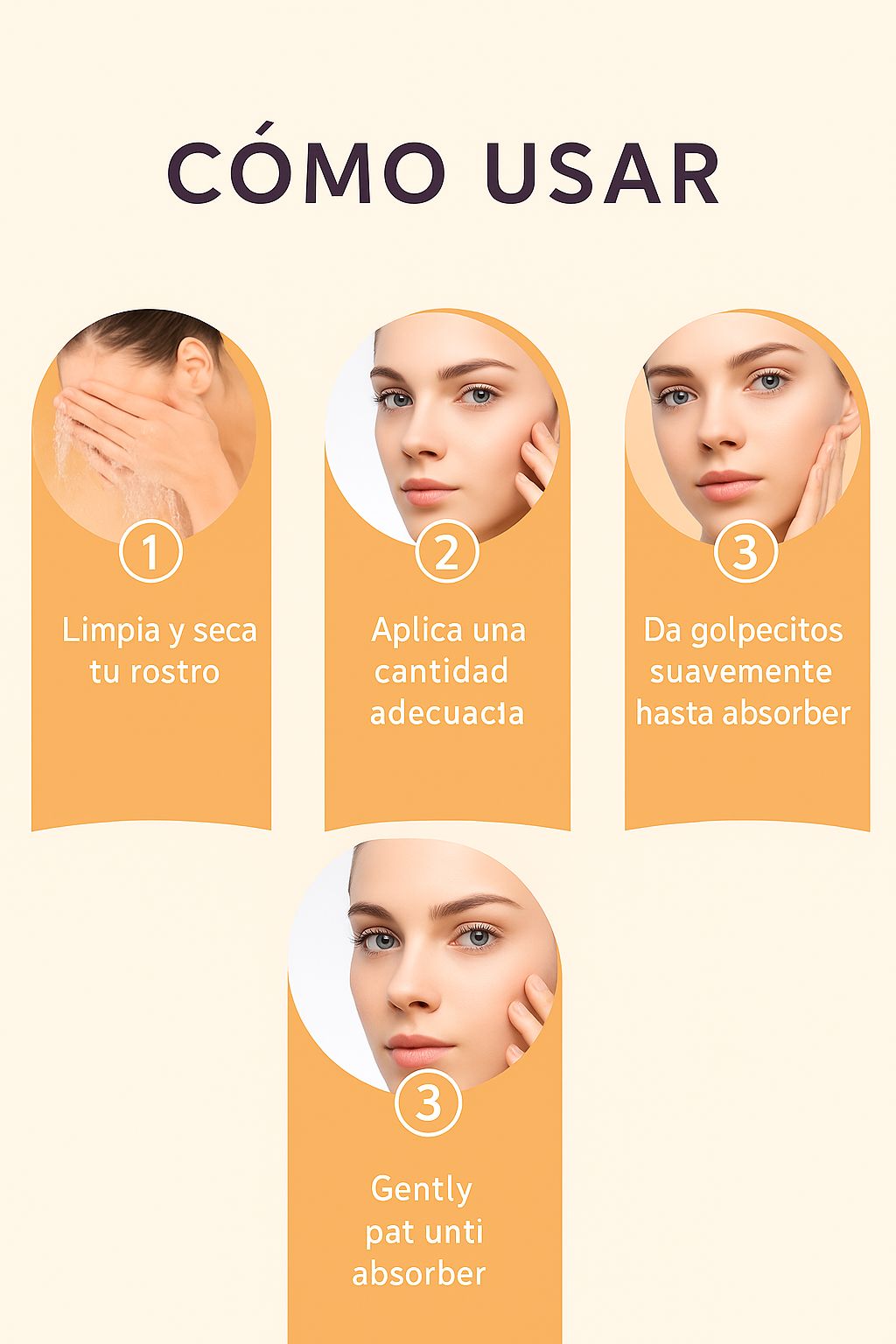 CÓMO USAR

1
Limpia y seca tu rostro

2
Aplica una cantidad adecuacia

3
Da golpecitos suavemente hasta absorber

3
Gently pat unti absorber