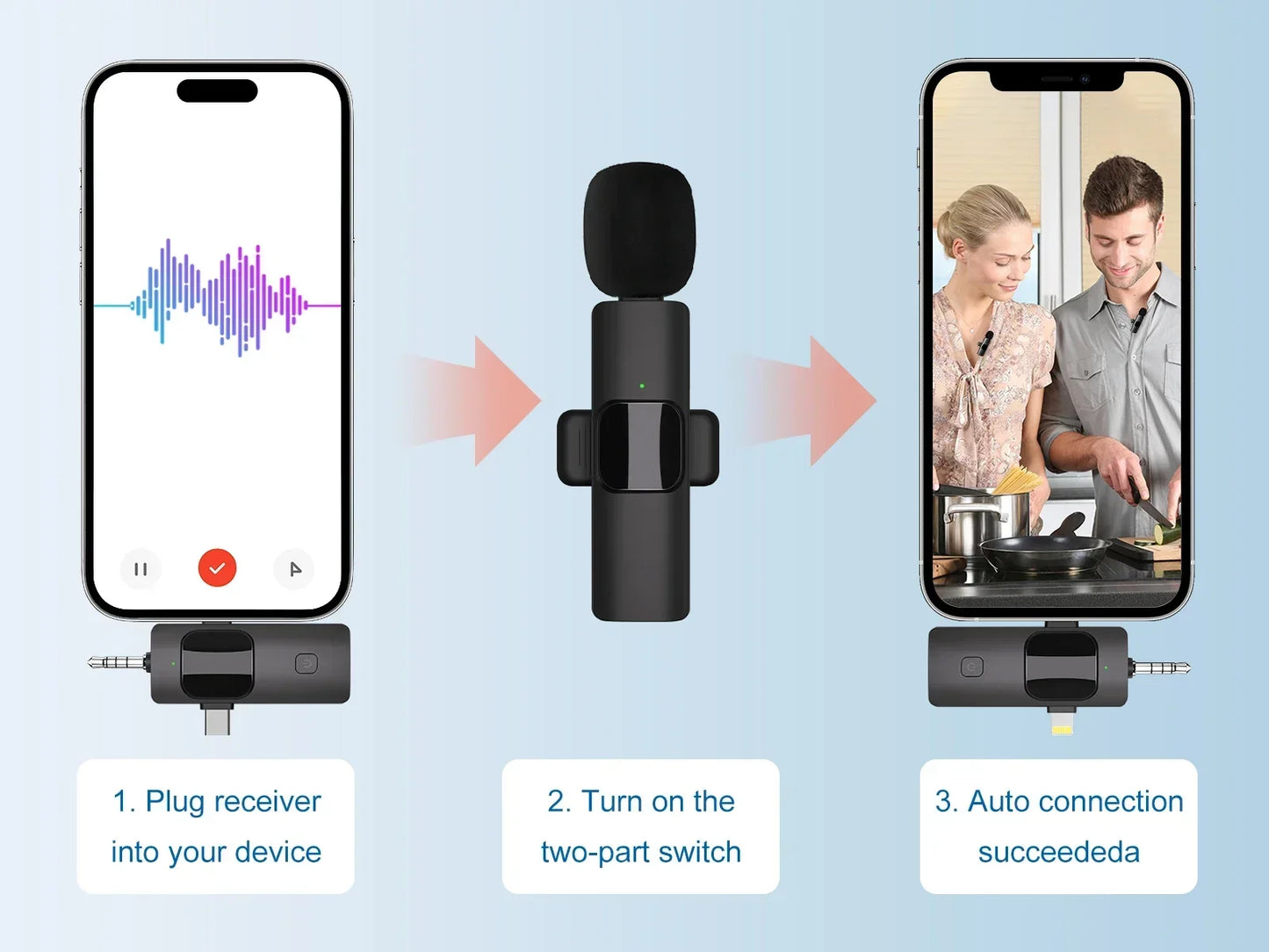 1. Plug receiver into your device

2. Turn on the two-part switch

3. Auto connection succeededa